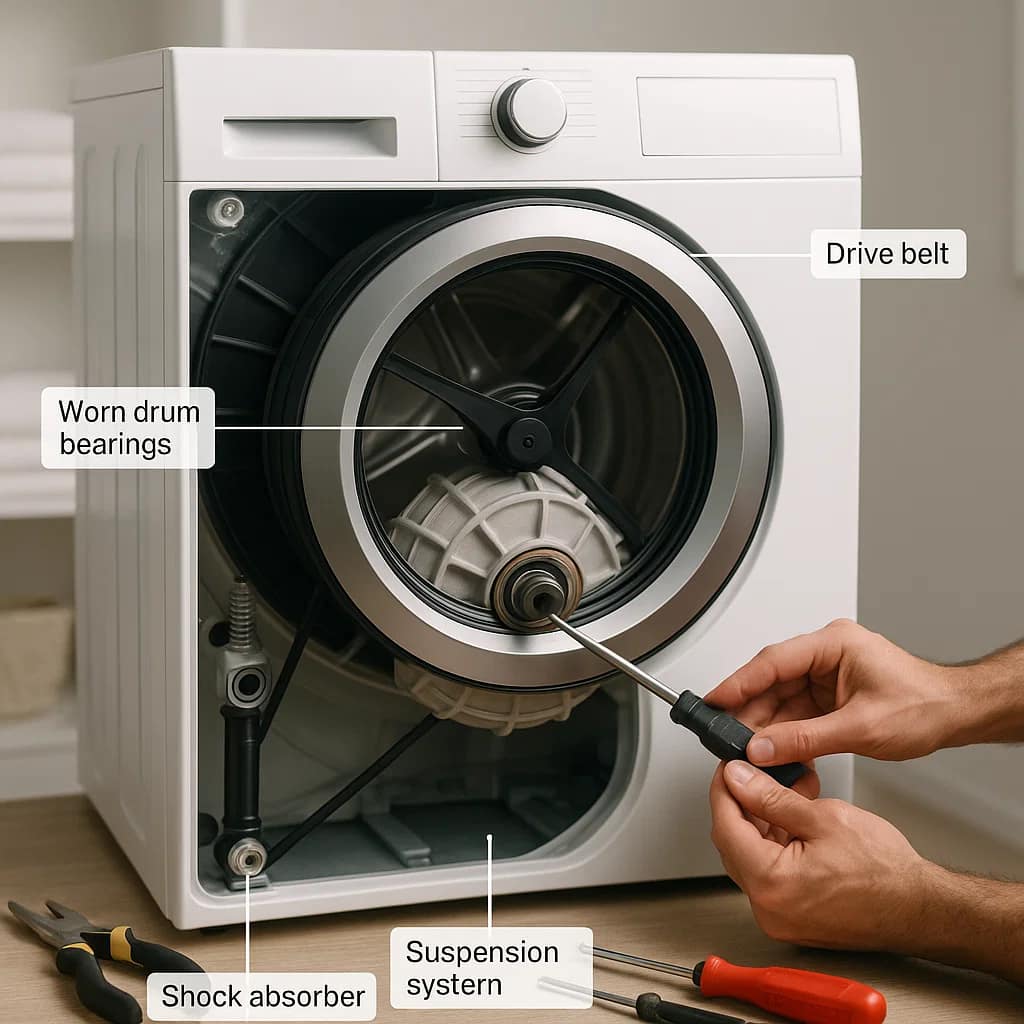 Drive belt

Worn drum bearings

Suspension system

Shock absorber